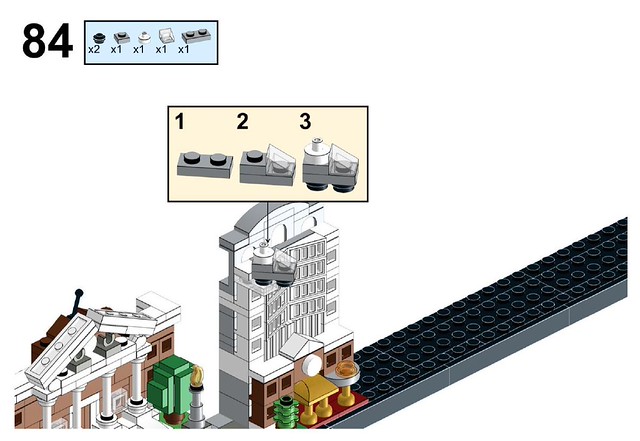 84

x2 x1 x1 x1 x1

1 2 3